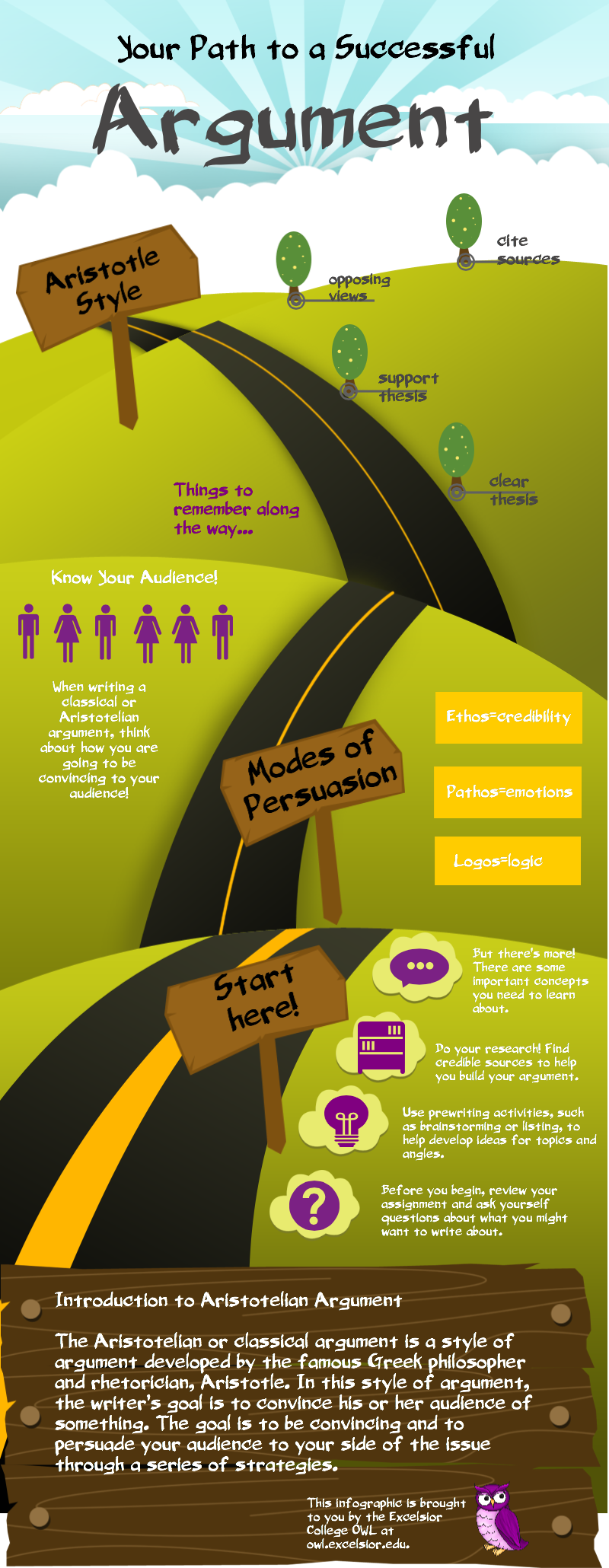 Your Path to a Successful

Argument

Aristotle Style

opposing views

cite sources

support thesis

clear thesis

Things to remember along the way...

Know Your Audience!

When writing a classical or Aristotelian argument, think about how you are going to be convincing to your audience!

Modes of Persuasion

Ethos=credibility

Pathos=emotions

Logos=logic

Start here!

But there's more! There are some important concepts you need to learn about.

Do your research! Find credible sources to help you build your argument.

Use prewriting activities, such as brainstorming or listing, to help develop ideas for topics and angles.

Before you begin, review your assignment and ask yourself questions about what you might want to write about.

Introduction to Aristotelian Argument

The Aristotelian or classical argument is a style of argument developed by the famous Greek philosopher and rhetorician, Aristotle. In this style of argument, the writer's goal is to convince his or her audience of something. The goal is to be convincing and to persuade your audience to your side of the issue through a series of strategies.

This infographic is brought to you by the Excelsior College OWL at owl.excelsior.edu.